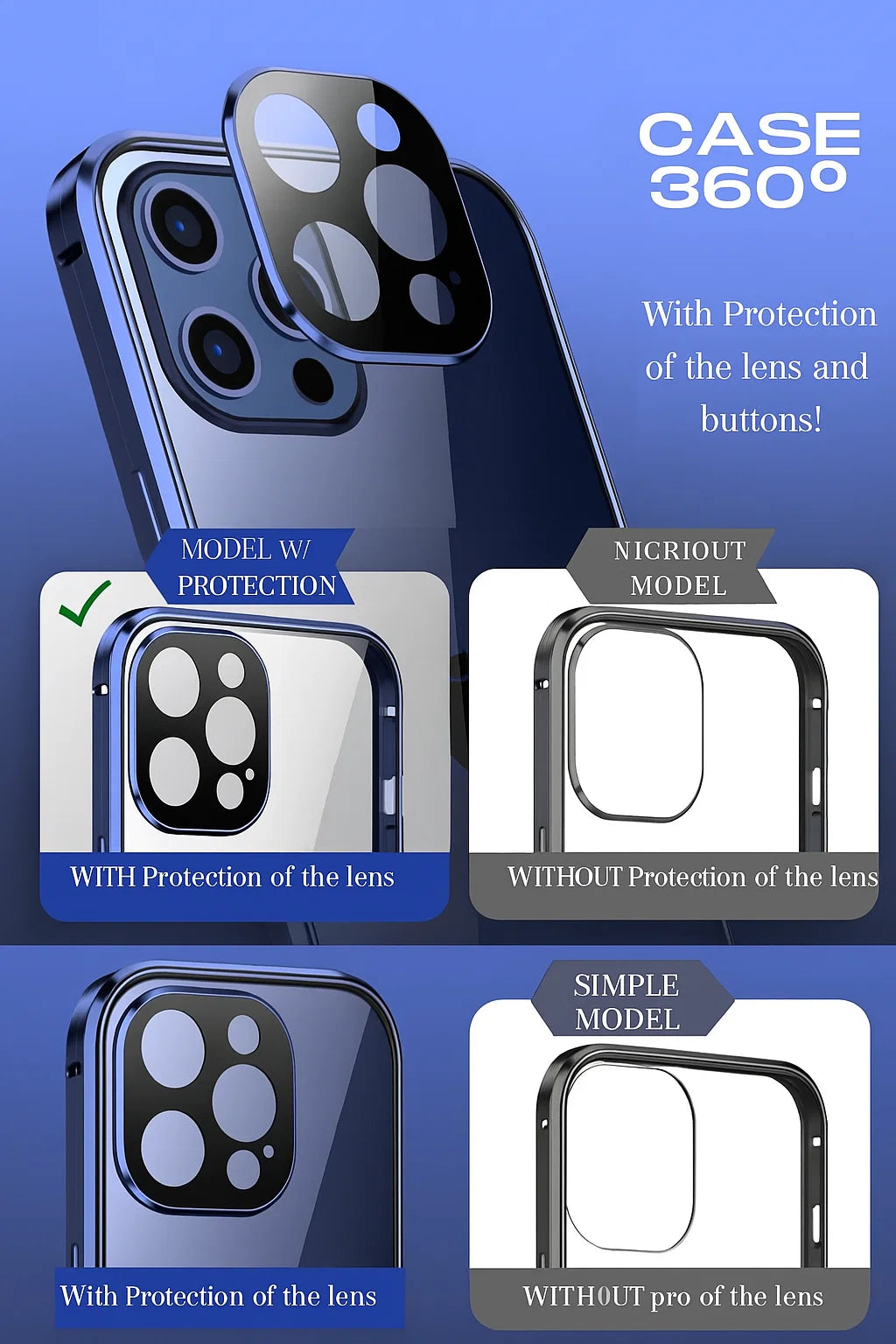 CASE 360º

With Protection of the lens and buttons!

MODEL W/ PROTECTION

WITH Protection of the lens

NICRIOUT MODEL

WITHOUT Protection of the lens

With Protection of the lens

SIMPLE MODEL

WITH0UT pro of the lens